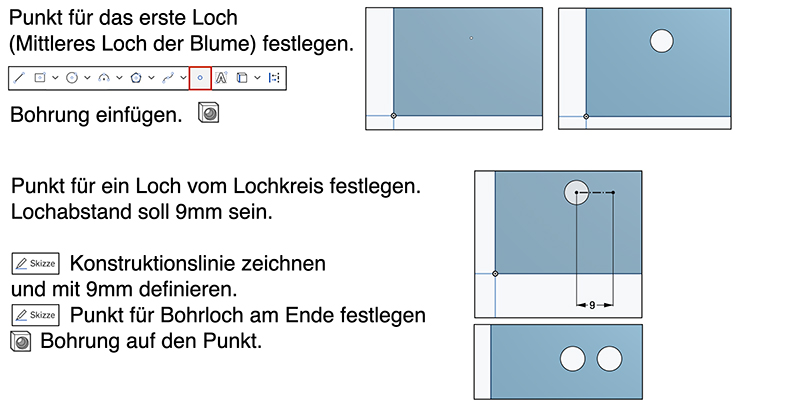 Punkt für das erste Loch (Mittleres Loch der Blume) festlegen.

Bohrung einfügen.

Punkt für ein Loch vom Lochkreis festlegen. Lochabstand soll 9mm sein.

Skizze Konstruktionslinie zeichnen und mit 9mm definieren.
Skizze Punkt für Bohrloch am Ende festlegen
Bohrung auf den Punkt.

9